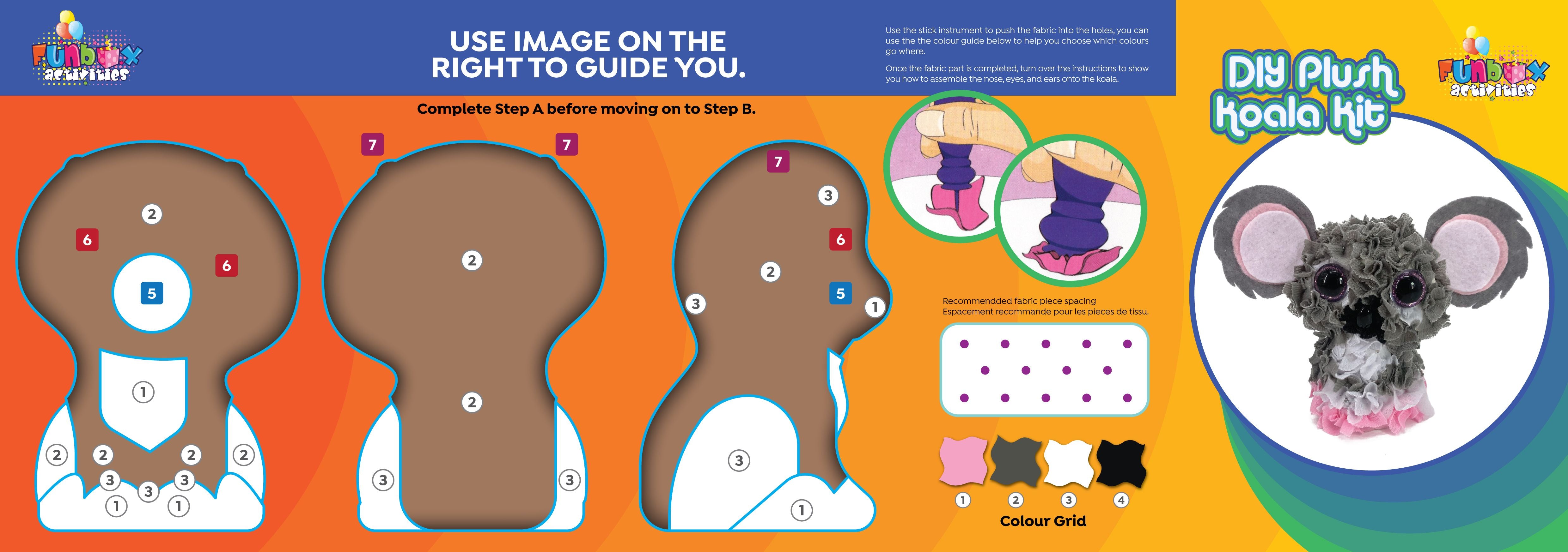 Funbox activities

USE IMAGE ON THE RIGHT TO GUIDE YOU.

Use the stick instrument to push the fabric into the holes, you can use the the colour guide below to help you choose which colours go where.

Once the fabric part is completed, turn over the instructions to show you how to assemble the nose, eyes, and ears onto the koala.

DIY Plush Koala Kit

Funbox activities

Complete Step A before moving on to Step B.

2
6
6
5
1
2
2
2
2
3
3
3
1
1

7
7
2
2
3
3

7
3
6
2
5
3
1
3
1

Recommendded fabric piece spacing
Espacement recommande pour les pieces de tissu.

1
2
3
4
Colour Grid