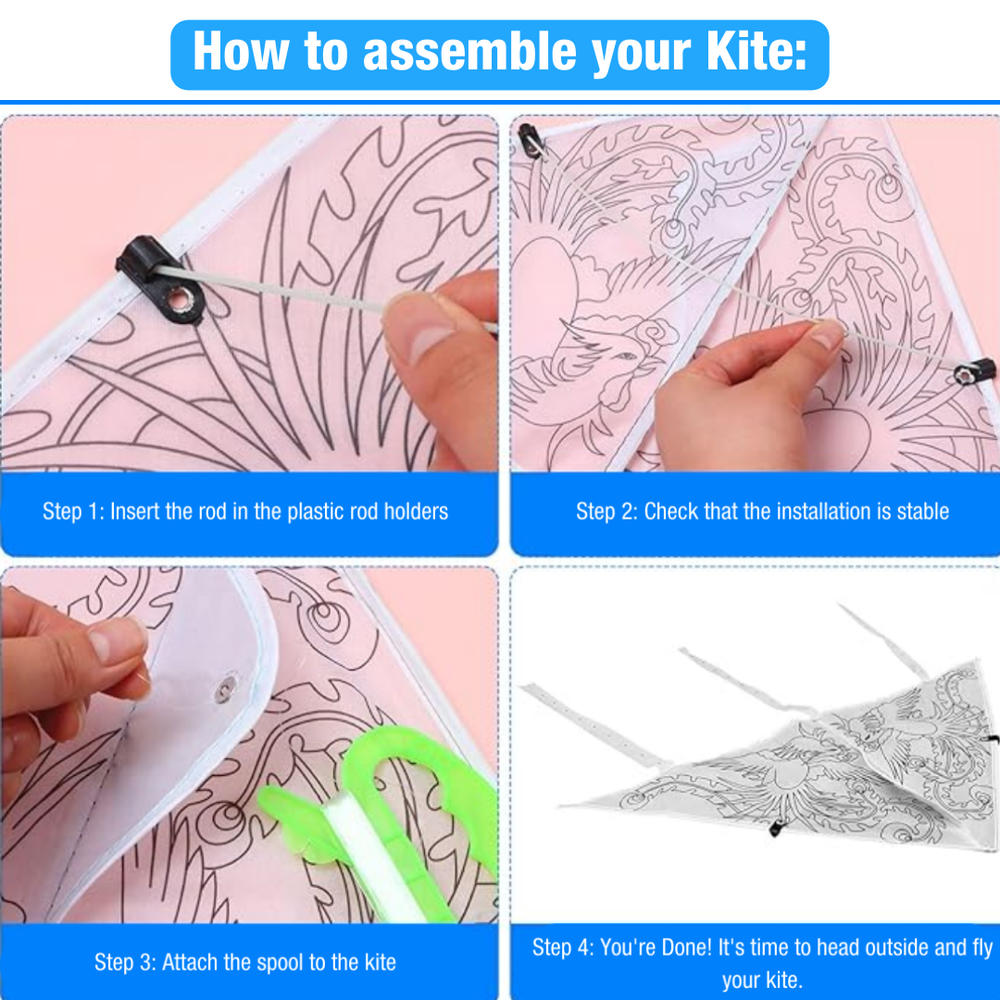 How to assemble your Kite:

Step 1: Insert the rod in the plastic rod holders

Step 2: Check that the installation is stable

Step 3: Attach the spool to the kite

Step 4: You're Done! It's time to head outside and fly your kite.