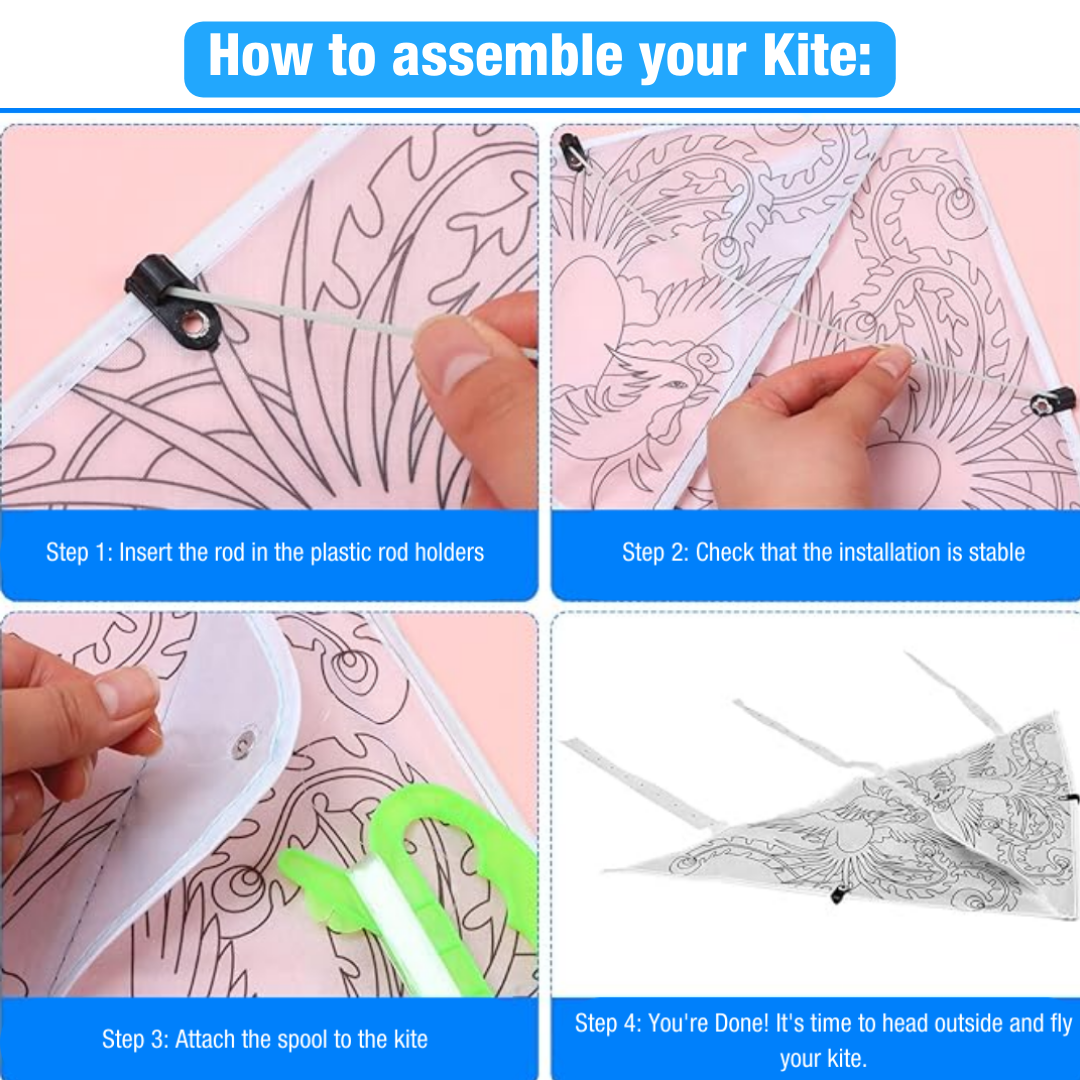 How to assemble your Kite:

Step 1: Insert the rod in the plastic rod holders

Step 2: Check that the installation is stable

Step 3: Attach the spool to the kite

Step 4: You're Done! It's time to head outside and fly your kite.