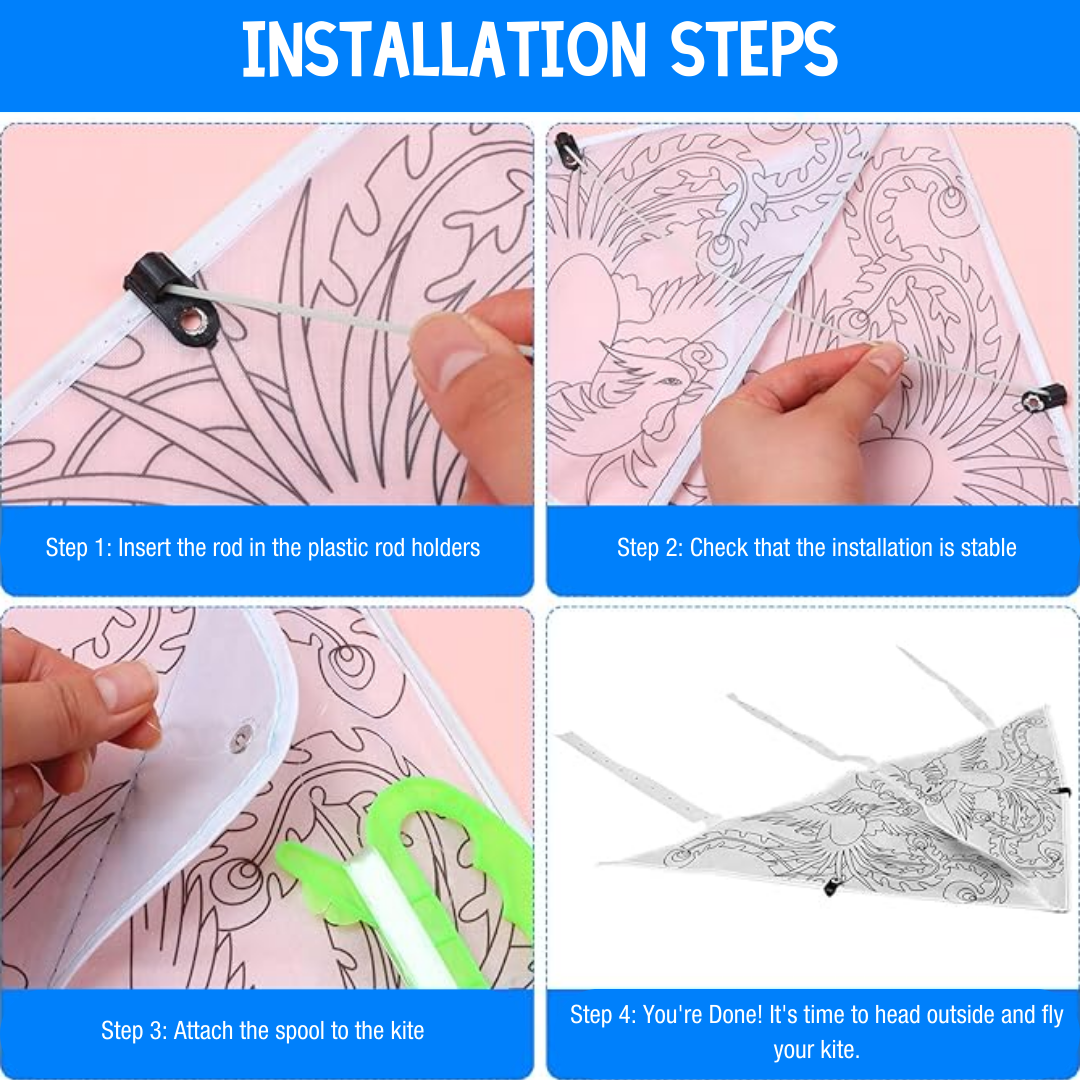 INSTALLATION STEPS

Step 1: Insert the rod in the plastic rod holders

Step 2: Check that the installation is stable

Step 3: Attach the spool to the kite

Step 4: You're Done! It's time to head outside and fly your kite.