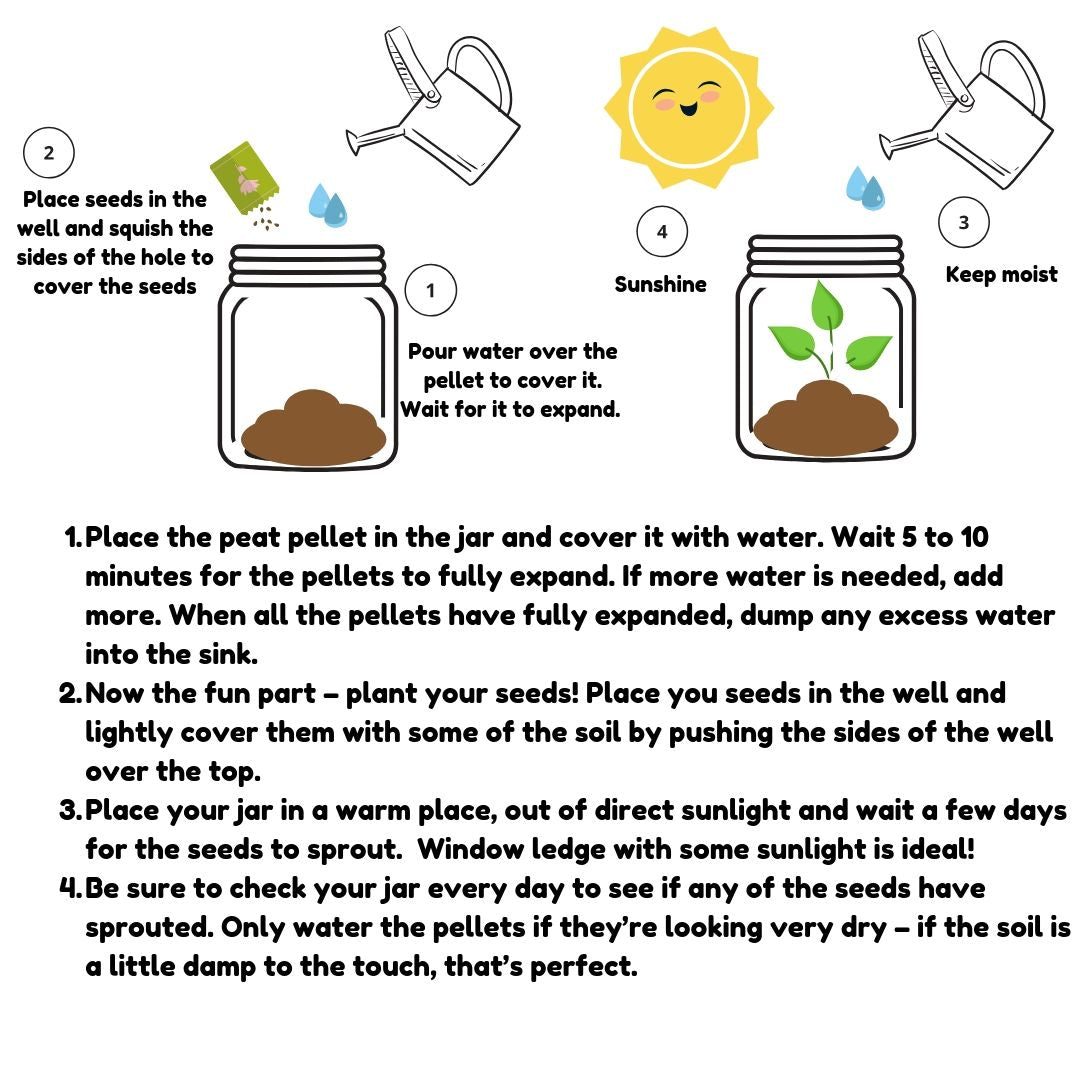 2

Place seeds in the well and squish the sides of the hole to cover the seeds

1

Pour water over the pellet to cover it. Wait for it to expand.

4

Sunshine

3

Keep moist

1. Place the peat pellet in the jar and cover it with water. Wait 5 to 10 minutes for the pellets to fully expand. If more water is needed, add more. When all the pellets have fully expanded, dump any excess water into the sink.
2. Now the fun part – plant your seeds! Place you seeds in the well and lightly cover them with some of the soil by pushing the sides of the well over the top.
3. Place your jar in a warm place, out of direct sunlight and wait a few days for the seeds to sprout. Window ledge with some sunlight is ideal!
4. Be sure to check your jar every day to see if any of the seeds have sprouted. Only water the pellets if they're looking very dry – if the soil is a little damp to the touch, that's perfect.